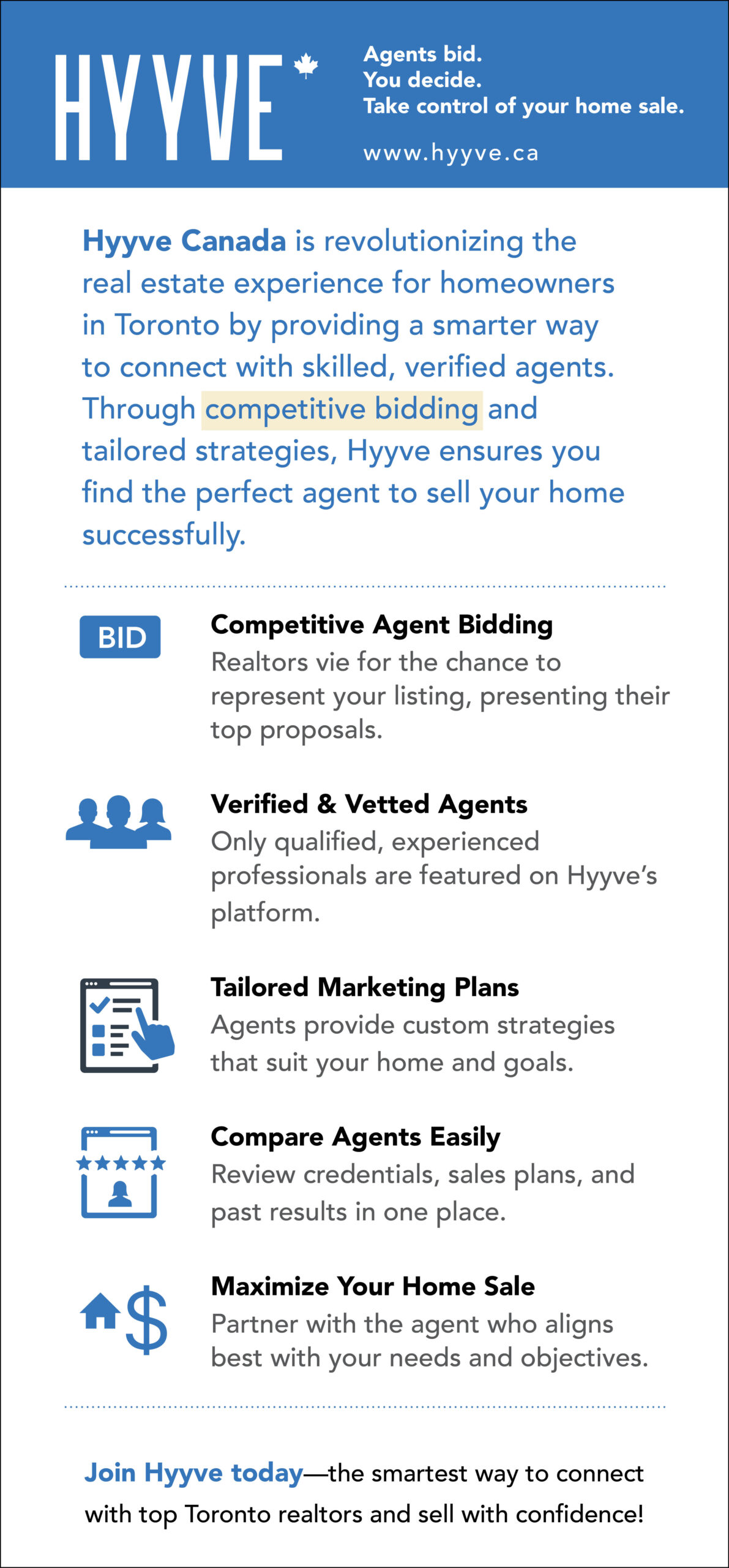 HYYVE

Agents bid.
You decide.
Take control of your home sale.

www.hyyve.ca

Hyyve Canada is revolutionizing the real estate experience for homeowners in Toronto by providing a smarter way to connect with skilled, verified agents. Through competitive bidding and tailored strategies, Hyyve ensures you find the perfect agent to sell your home successfully.

BID

Competitive Agent Bidding
Realtors vie for the chance to represent your listing, presenting their top proposals.

Verified & Vetted Agents
Only qualified, experienced professionals are featured on Hyyve's platform.

Tailored Marketing Plans
Agents provide custom strategies that suit your home and goals.

Compare Agents Easily
Review credentials, sales plans, and past results in one place.

$

Maximize Your Home Sale
Partner with the agent who aligns best with your needs and objectives.

Join Hyyve today—the smartest way to connect with top Toronto realtors and sell with confidence!